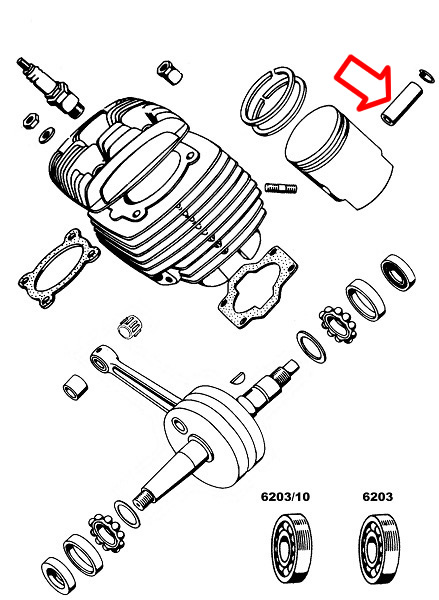 6203/10

6203