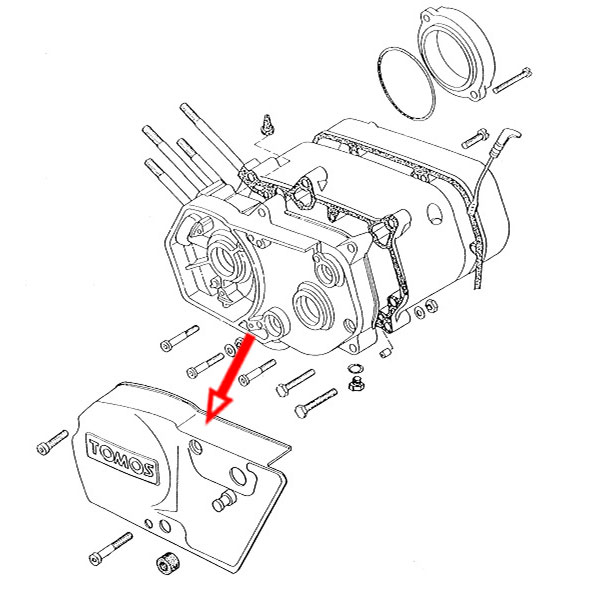 TOMOS