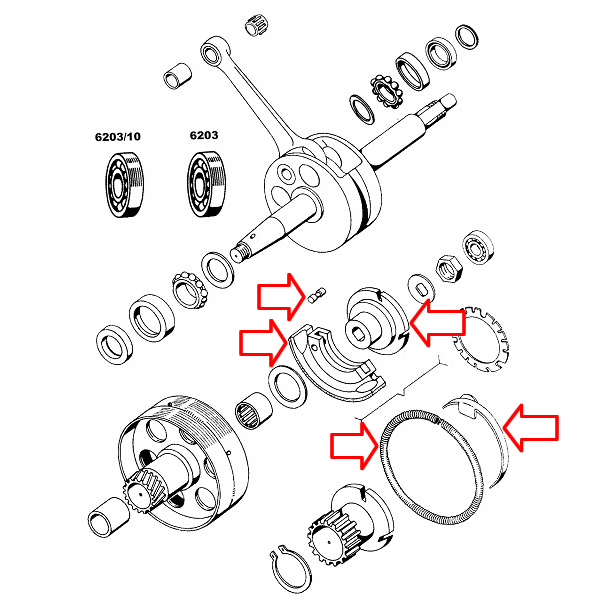 6203/10
6203