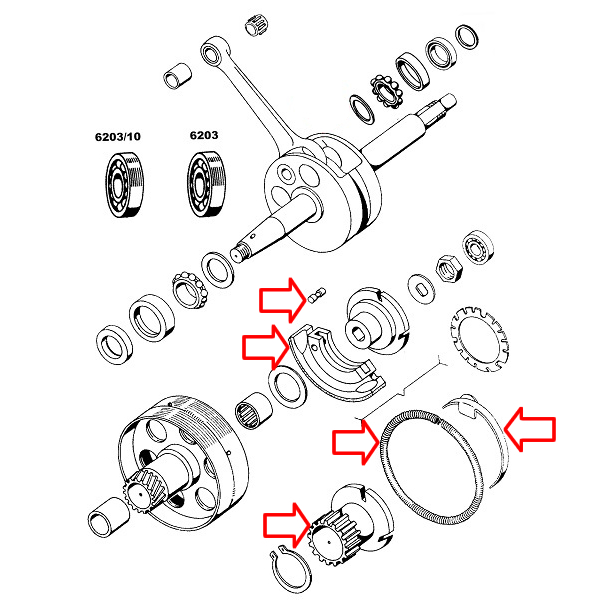 6203/10

6203