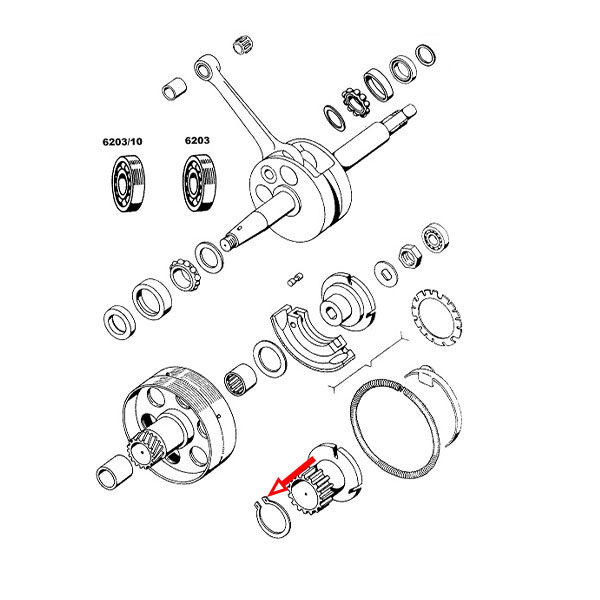 6203/10
6203