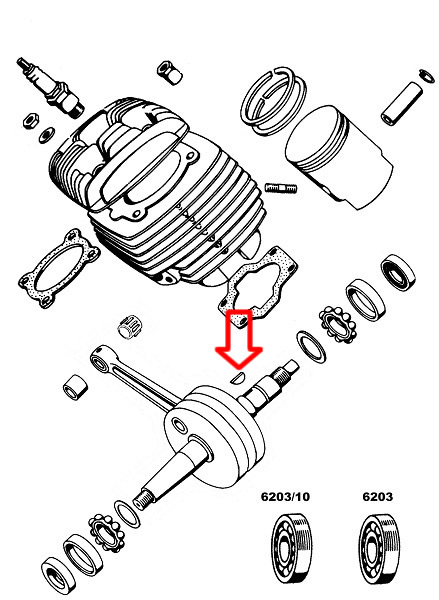 6203/10

6203