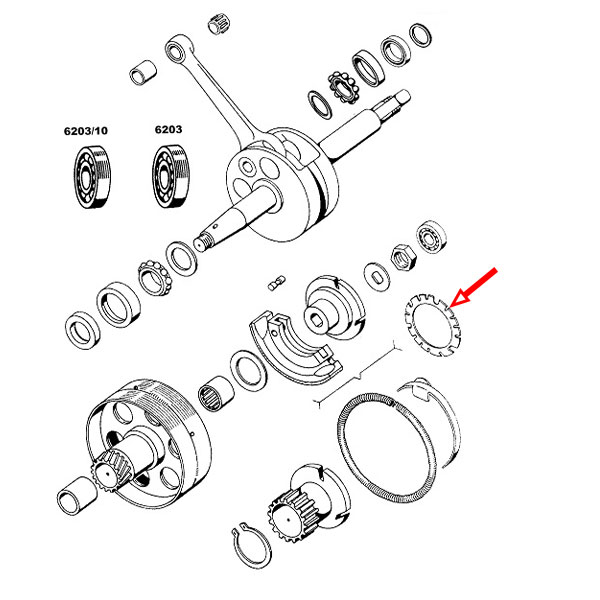 6203/10

6203