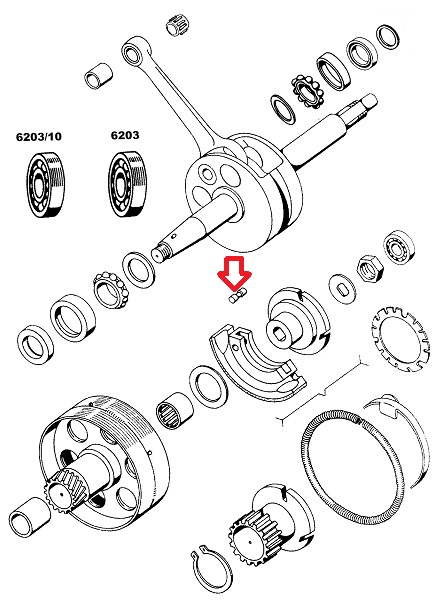 6203/10

6203