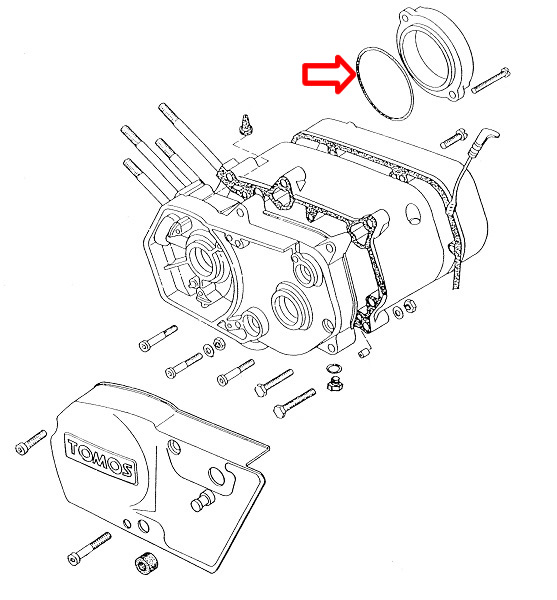 TOMOS