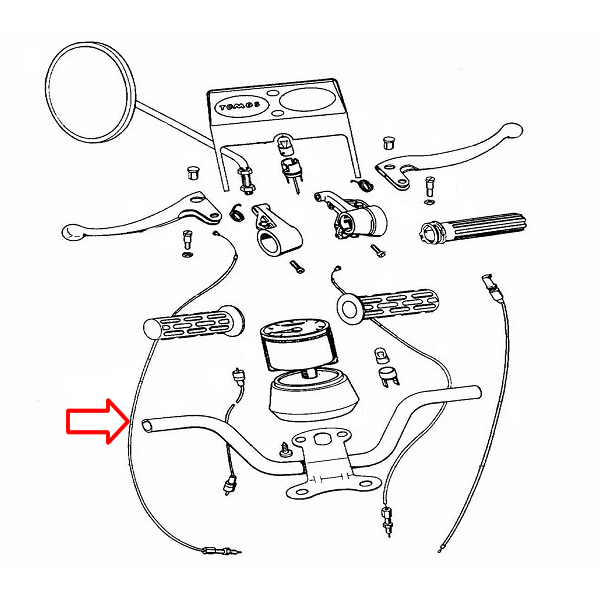 TOMOS