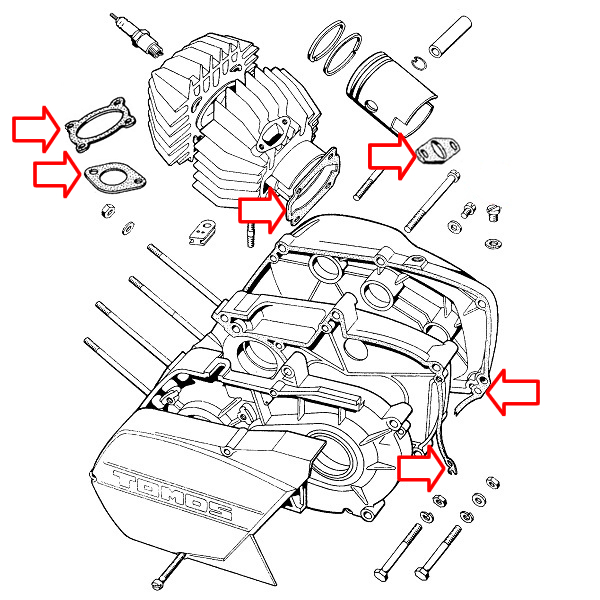 TOMOS