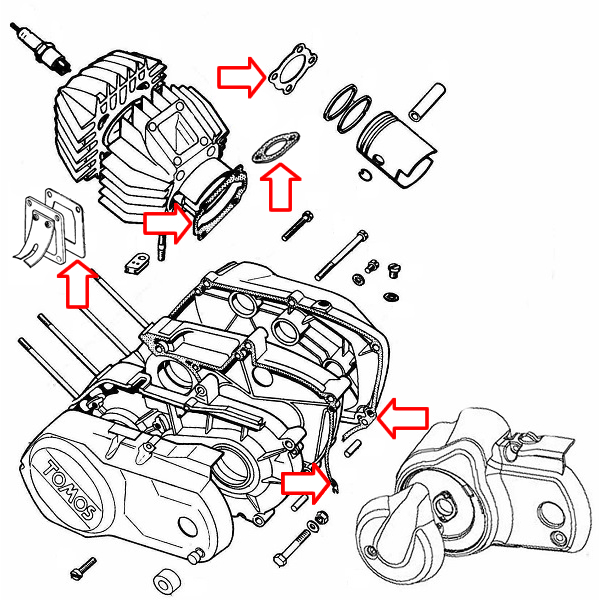 TOMOS