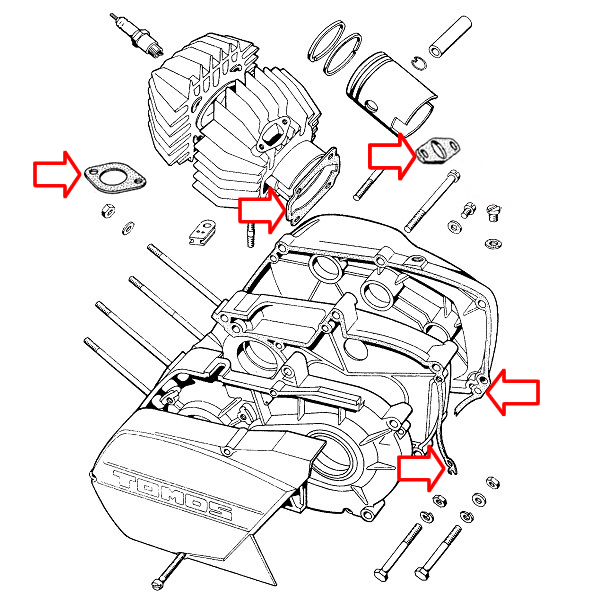 TOMOS