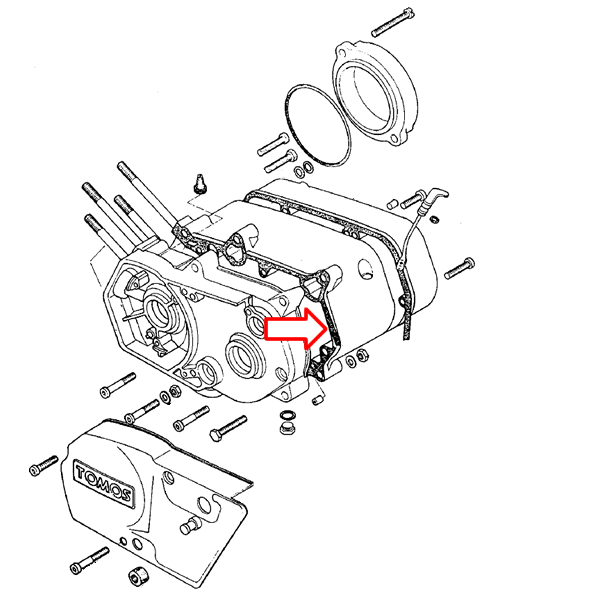 TOMOS