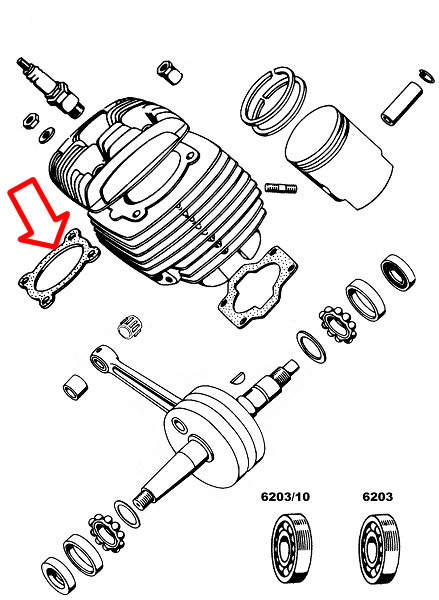 6203/10

6203