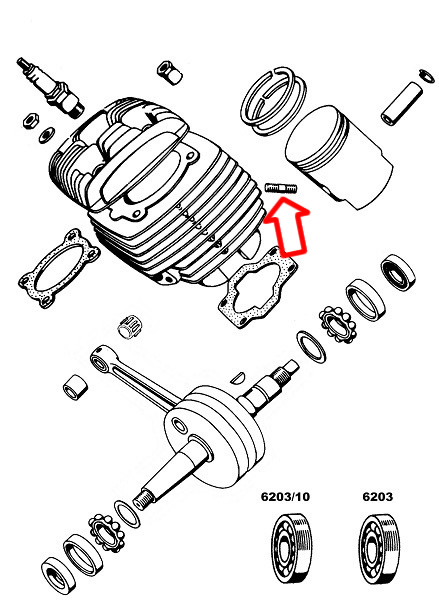 6203/10

6203